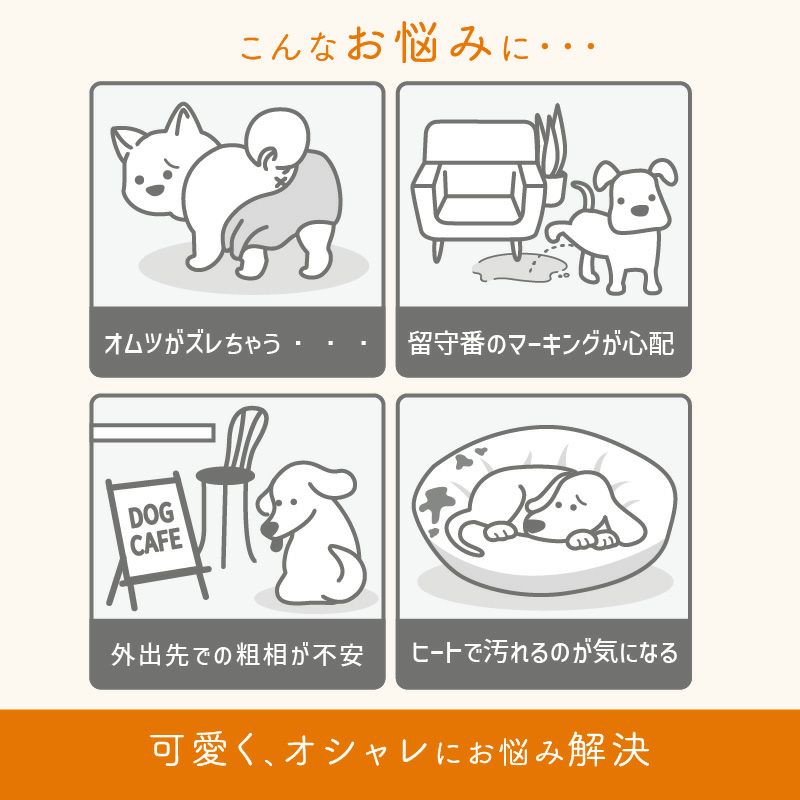 こんなお悩みに・・・

オムツがズレちゃう・・・

留守番のマーキングが心配

DOG CAFE

外出先での粗相が不安

ヒートで汚れるのが気になる

可愛く、オシャレにお悩み解決