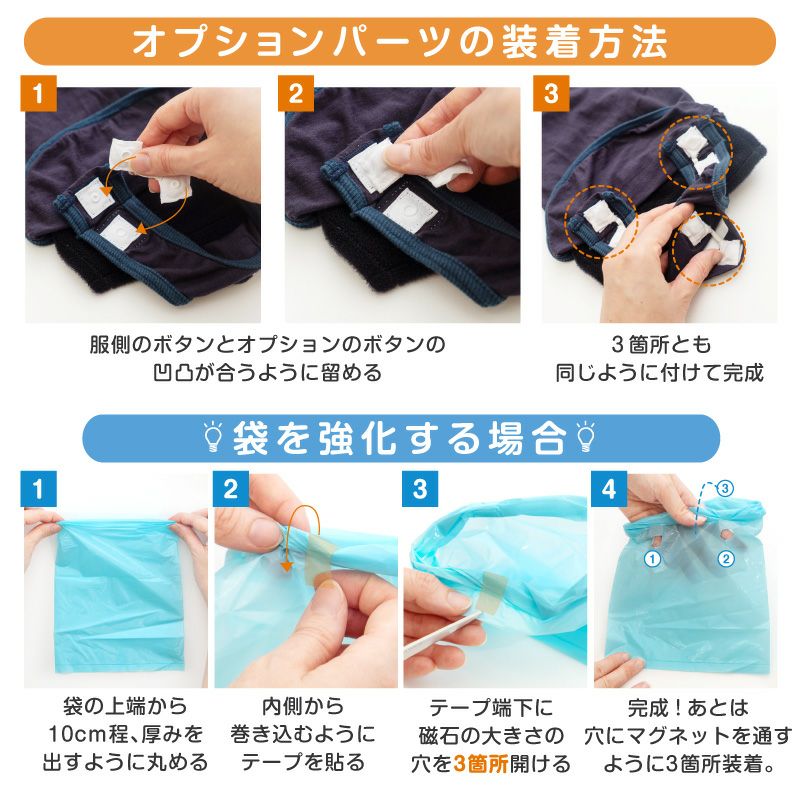 オプションパーツの装着方法

1

2

3

服側のボタンとオプションのボタンの凹凸が合うように留める

3箇所とも同じように付けて完成

袋を強化する場合

1

2

3

4

③

①

②

袋の上端から10cm程、厚みを出すように丸める

内側から巻き込むようにテープを貼る

テープ端下に磁石の大きさの穴を3箇所開ける

完成！あとは穴にマグネットを通すように3箇所装着。