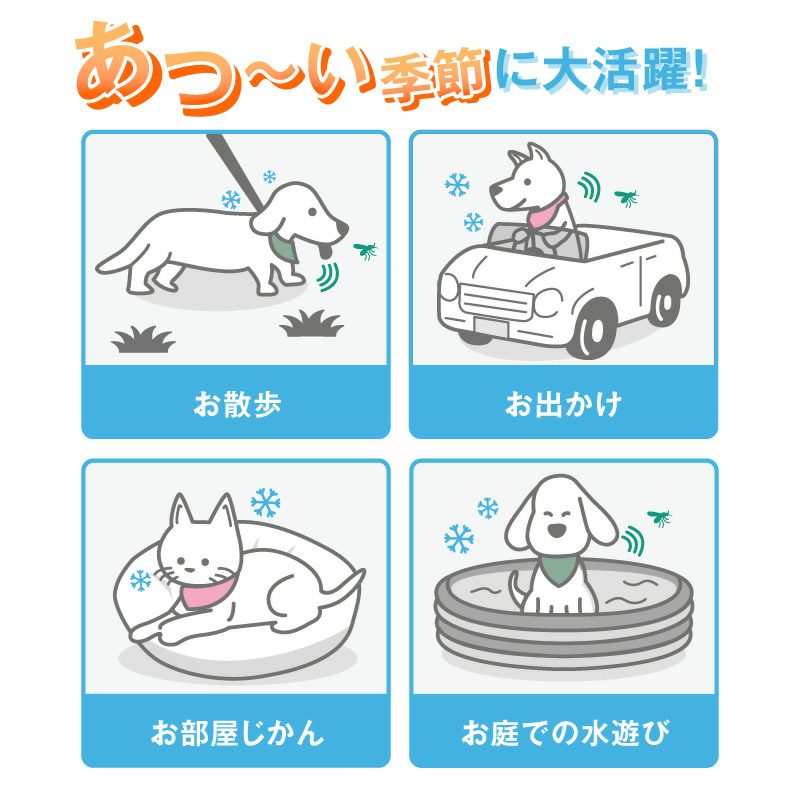 あつ～い季節に大活躍!

お散歩

お出かけ

お部屋じかん

お庭での水遊び