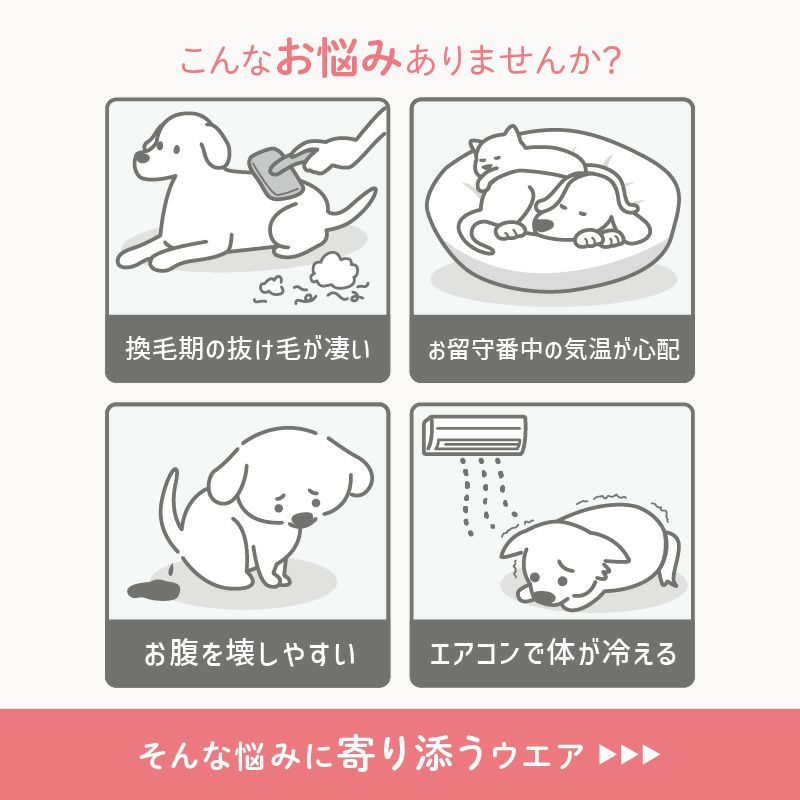 こんなお悩みありませんか?

換毛期の抜け毛が凄い

お留守番中の気温が心配

お腹を壊しやすい

エアコンで体が冷える

そんな悩みに寄り添うウエア ▶▶▶