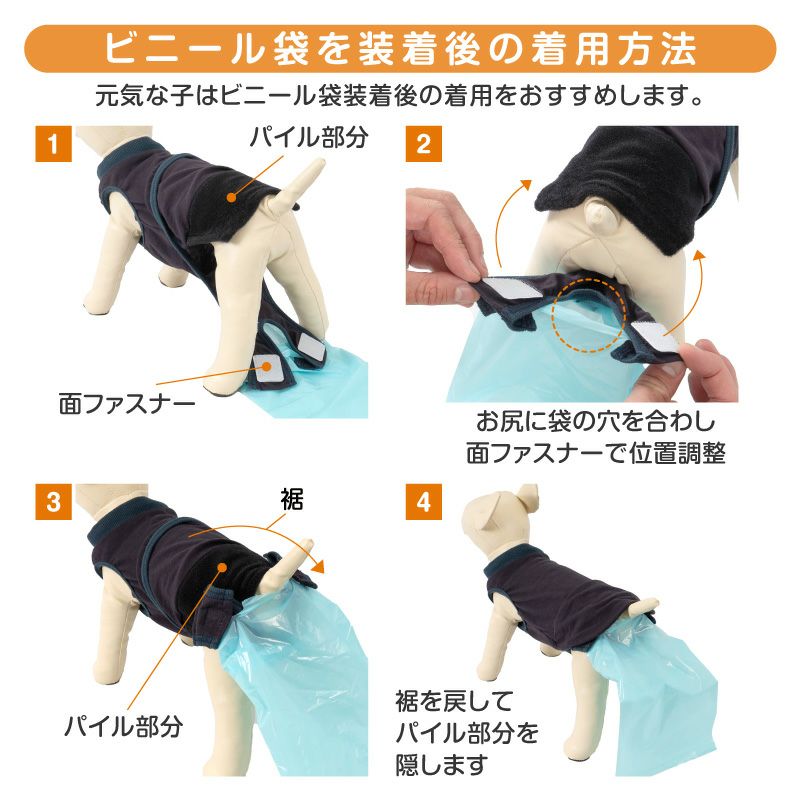 ビニール袋を装着後の着用方法

元気な子はビニール袋装着後の着用をおすすめします。

1

パイル部分

面ファスナー

2

お尻に袋の穴を合わし
面ファスナーで位置調整

3

裾

パイル部分

4

裾を戻して
パイル部分を
隠します