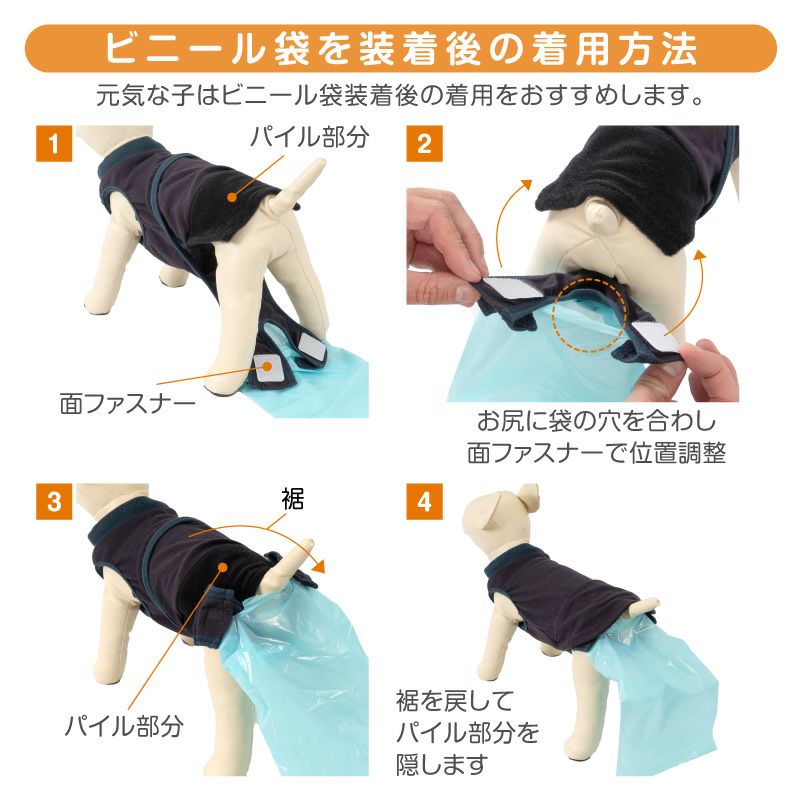 ビニール袋を装着後の着用方法

元気な子はビニール袋装着後の着用をおすすめします。

1

パイル部分

面ファスナー

2

お尻に袋の穴を合わし
面ファスナーで位置調整

3

裾

パイル部分

4

裾を戻して
パイル部分を
隠します