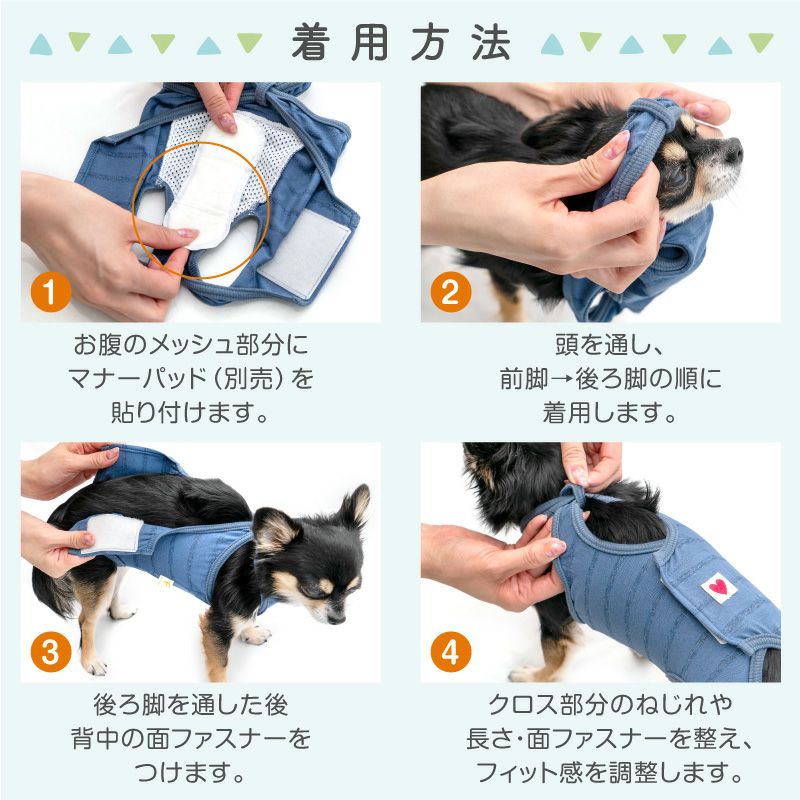 着用方法

1
お腹のメッシュ部分に
マナーパッド（別売）を
貼り付けます。

2
頭を通し、
前脚→後ろ脚の順に
着用します。

3
後ろ脚を通した後
背中の面ファスナーを
つけます。

4
クロス部分のねじれや
長さ･面ファスナーを整え、
フィット感を調整します。