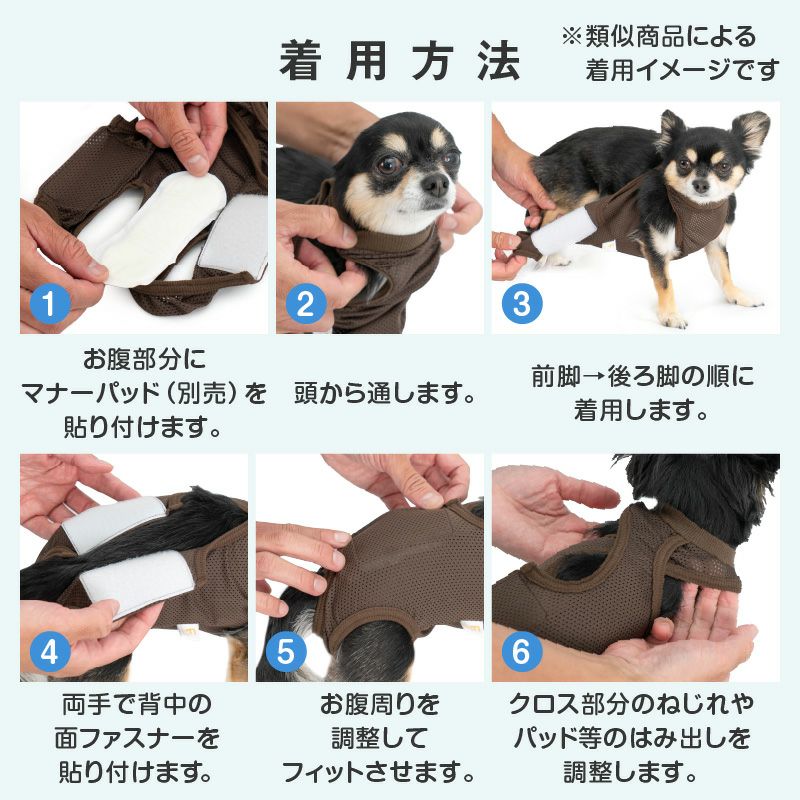 着用方法

※類似商品による着用イメージです

1
お腹部分にマナーパッド（別売）を貼り付けます。

2
頭から通します。

3
前脚→後ろ脚の順に着用します。

4
両手で背中の面ファスナーを貼り付けます。

5
お腹周りを調整してフィットさせます。

6
クロス部分のねじれやパッド等のはみ出しを調整します。