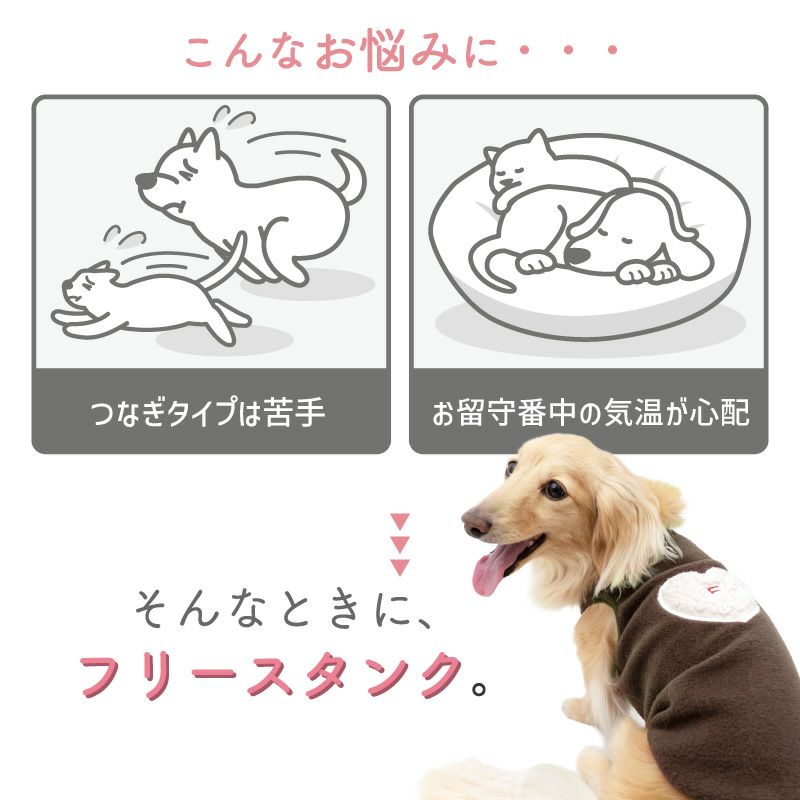 こんなお悩みに・・・

つなぎタイプは苦手

お留守番中の気温が心配

そんなときに、
フリースタンク。