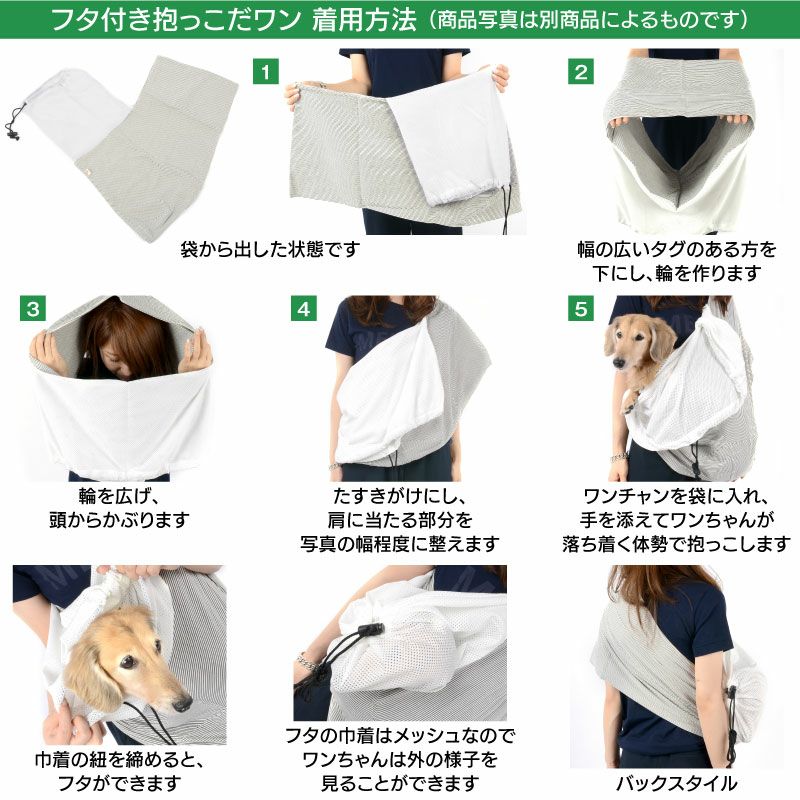 フタ付き抱っこだワン 着用方法（商品写真は別商品によるものです）

袋から出した状態です

1

2

幅の広いタグのある方を下にし、輪を作ります

3

輪を広げ、頭からかぶります

4

たすきがけにし、肩に当たる部分を写真の幅程度に整えます

5

ワンチャンを袋に入れ、手を添えてワンちゃんが落ち着く体勢で抱っこします

巾着の紐を締めると、フタができます

フタの巾着はメッシュなのでワンちゃんは外の様子を見ることができます

バックスタイル