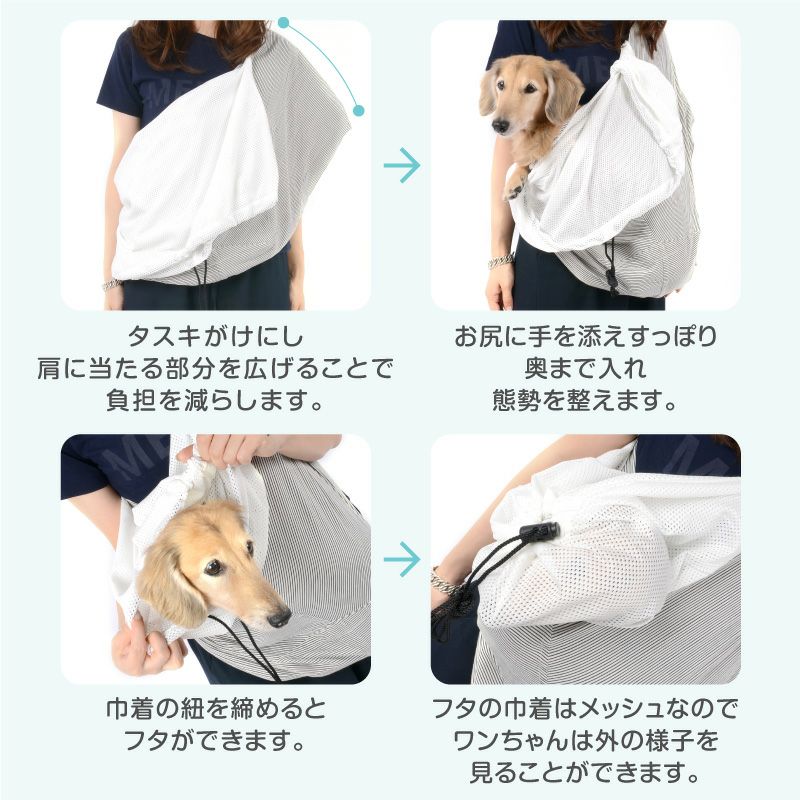 タスキがけにし
肩に当たる部分を広げることで
負担を減らします。

お尻に手を添えすっぽり
奥まで入れ
態勢を整えます。

巾着の紐を締めると
フタができます。

フタの巾着はメッシュなので
ワンちゃんは外の様子を
見ることができます。