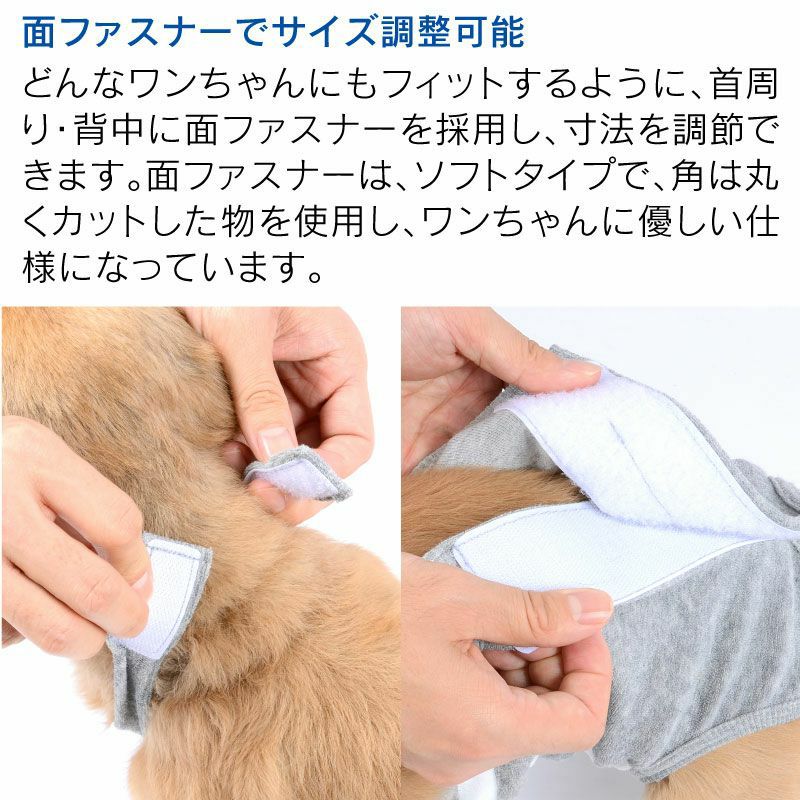 面ファスナーでサイズ調整可能

どんなワンちゃんにもフィットするように、首周り・背中に面ファスナーを採用し、寸法を調節できます。面ファスナーは、ソフトタイプで、角は丸くカットした物を使用し、ワンちゃんに優しい仕様になっています。