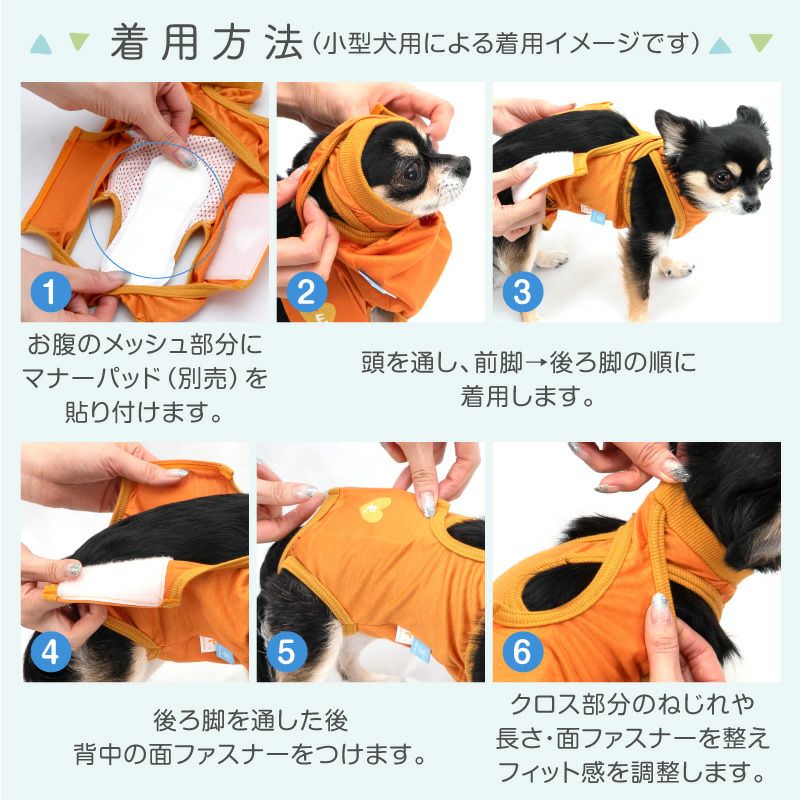 着用方法（小型犬用による着用イメージです）

1

2

3

お腹のメッシュ部分にマナーパッド（別売）を貼り付けます。

頭を通し、前脚→後ろ脚の順に着用します。

4

5

6

後ろ脚を通した後背中の面ファスナーをつけます。

クロス部分のねじれや長さ・面ファスナーを整えフィット感を調整します。