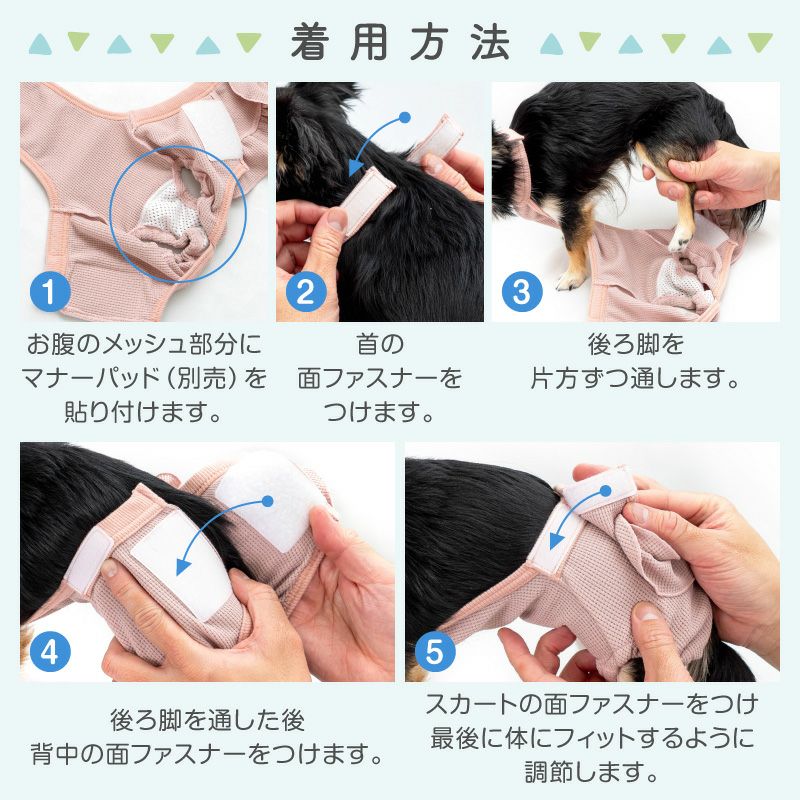 着用方法

1
お腹のメッシュ部分にマナーパッド（別売）を貼り付けます。

2
首の面ファスナーをつけます。

3
後ろ脚を片方ずつ通します。

4
後ろ脚を通した後背中の面ファスナーをつけます。

5
スカートの面ファスナーをつけ最後に体にフィットするように調節します。