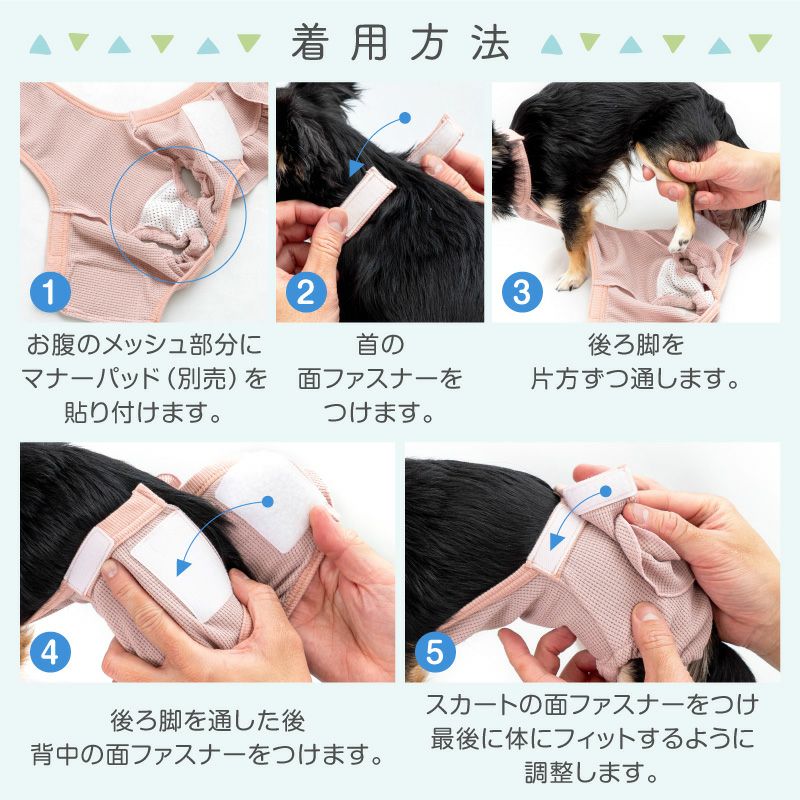 着用方法

1
お腹のメッシュ部分にマナーパッド（別売）を貼り付けます。

2
首の面ファスナーをつけます。

3
後ろ脚を片方ずつ通します。

4
後ろ脚を通した後背中の面ファスナーをつけます。

5
スカートの面ファスナーをつけ最後に体にフィットするように調整します。