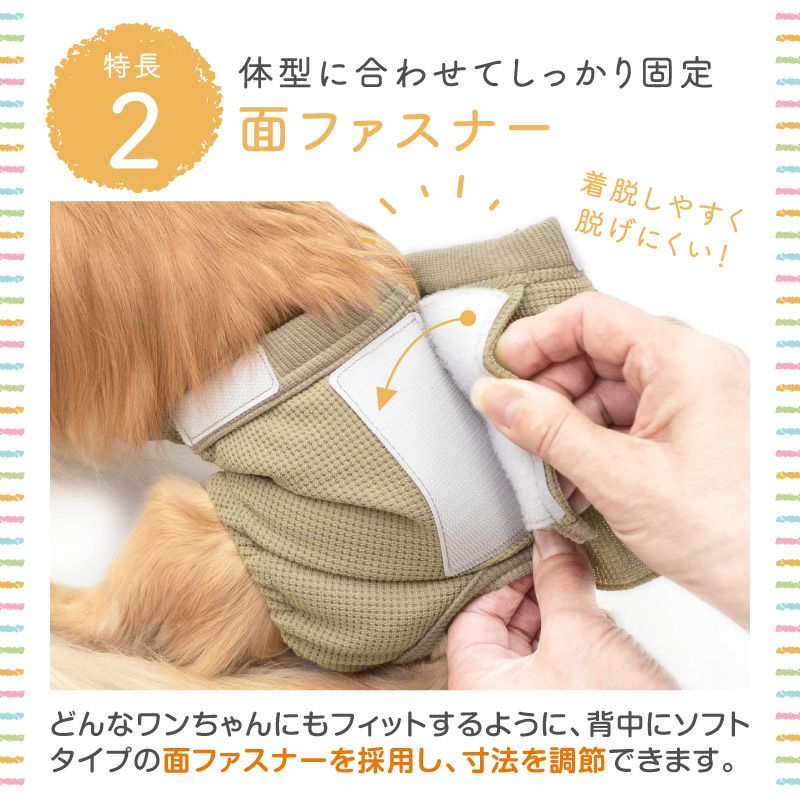 特長
2

体型に合わせてしっかり固定
面ファスナー

着脱しやすく
脱げにくい!

どんなワンちゃんにもフィットするように、背中にソフトタイプの面ファスナーを採用し、寸法を調節できます。