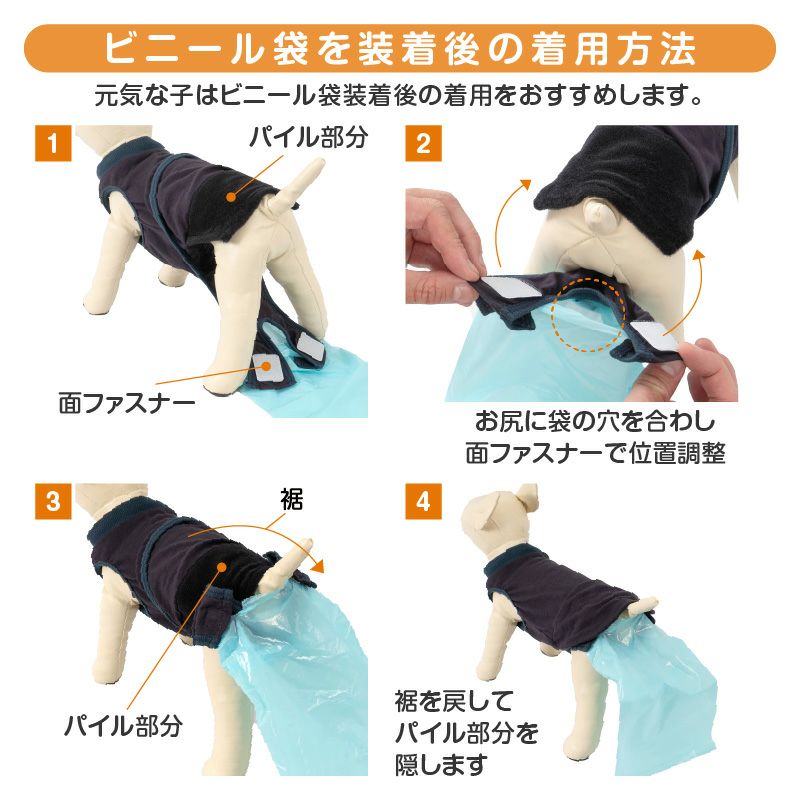 ビニール袋を装着後の着用方法

元気な子はビニール袋装着後の着用をおすすめします。

1

パイル部分

面ファスナー

2

お尻に袋の穴を合わし
面ファスナーで位置調整

3

裾

パイル部分

4

裾を戻して
パイル部分を
隠します