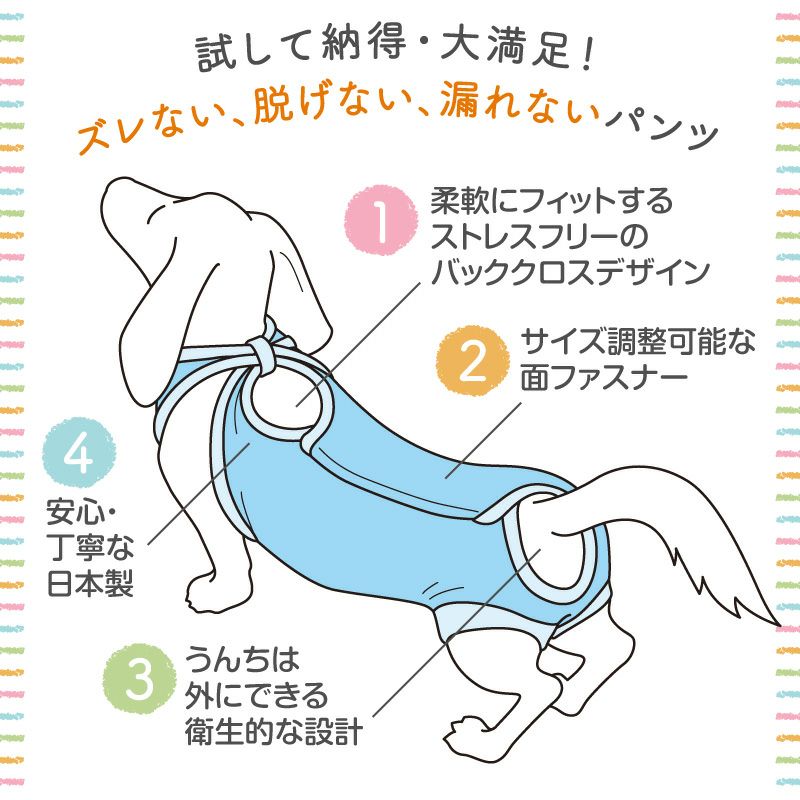 試して納得・大満足！
ズレない、脱げない、漏れないパンツ

1
柔軟にフィットするストレスフリーのバッククロスデザイン

2
サイズ調整可能な面ファスナー

4
安心・丁寧な日本製

3
うんちは外にできる衛生的な設計