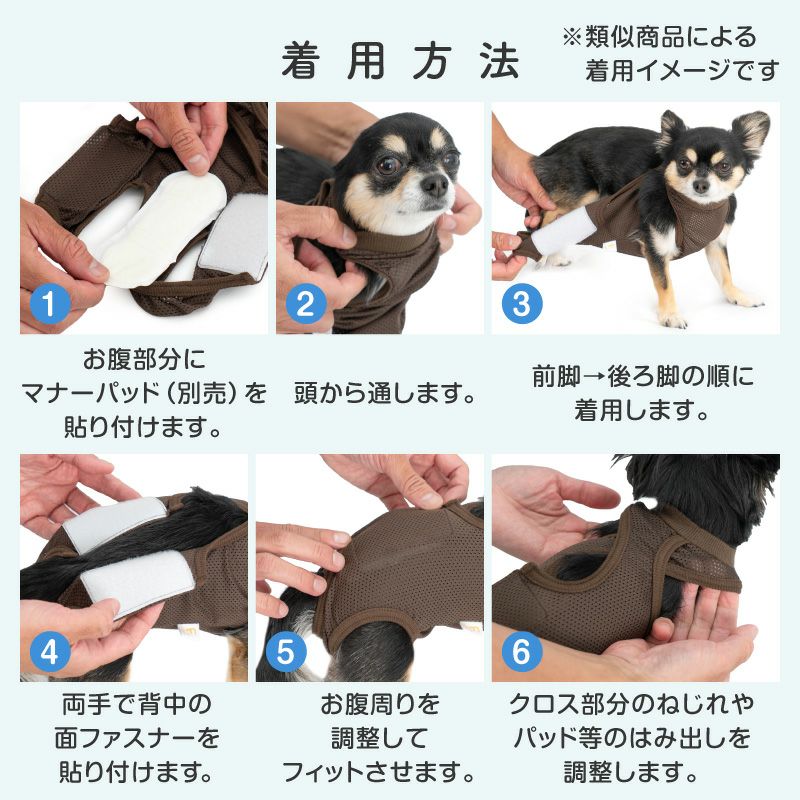 着用方法

※類似商品による着用イメージです

1

お腹部分にマナーパッド（別売）を貼り付けます。

2

頭から通します。

3

前脚→後ろ脚の順に着用します。

4

両手で背中の面ファスナーを貼り付けます。

5

お腹周りを調整してフィットさせます。

6

クロス部分のねじれやパッド等のはみ出しを調整します。