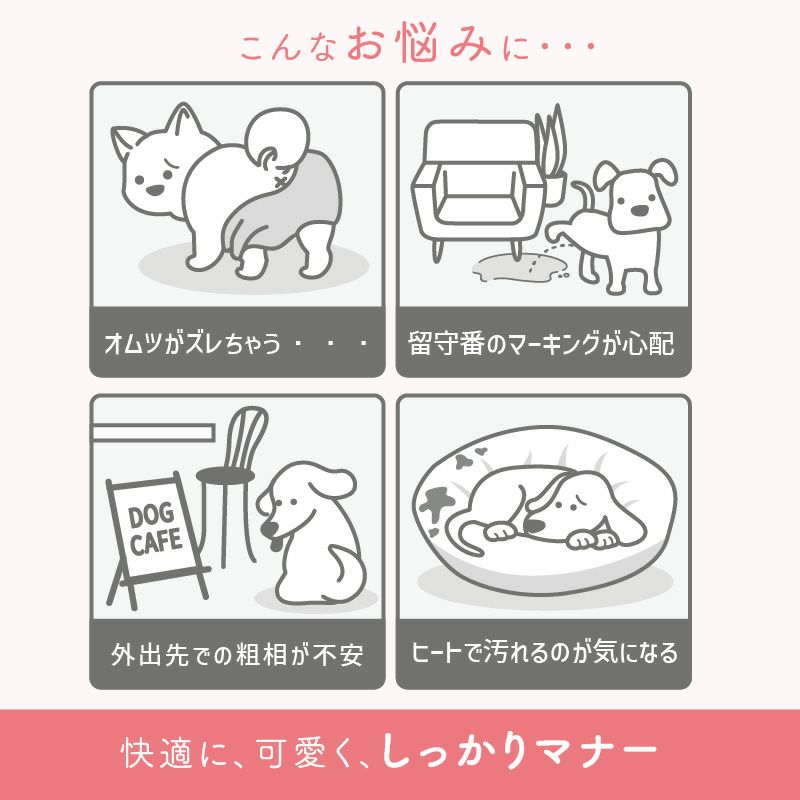 こんなお悩みに・・・

オムツがズレちゃう・・・

留守番のマーキングが心配

DOG CAFE

外出先での粗相が不安

ヒートで汚れるのが気になる

快適に、可愛く、しっかりマナー