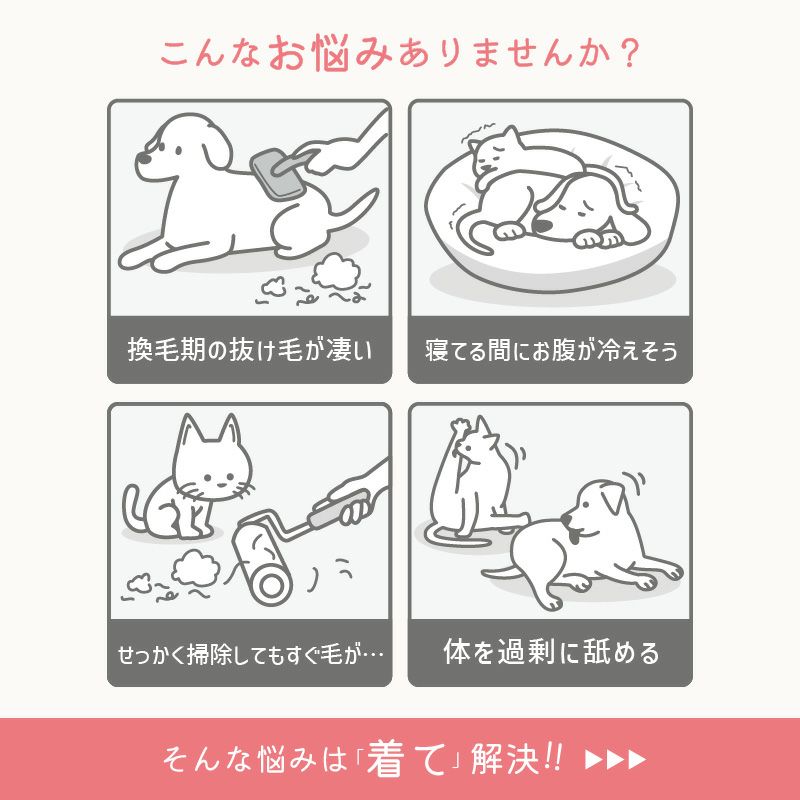 こんなお悩みありませんか？

換毛期の抜け毛が凄い

寝てる間にお腹が冷えそう

せっかく掃除してもすぐ毛が…

体を過剰に舐める

そんな悩みは「着て」解決!! ▶▶▶