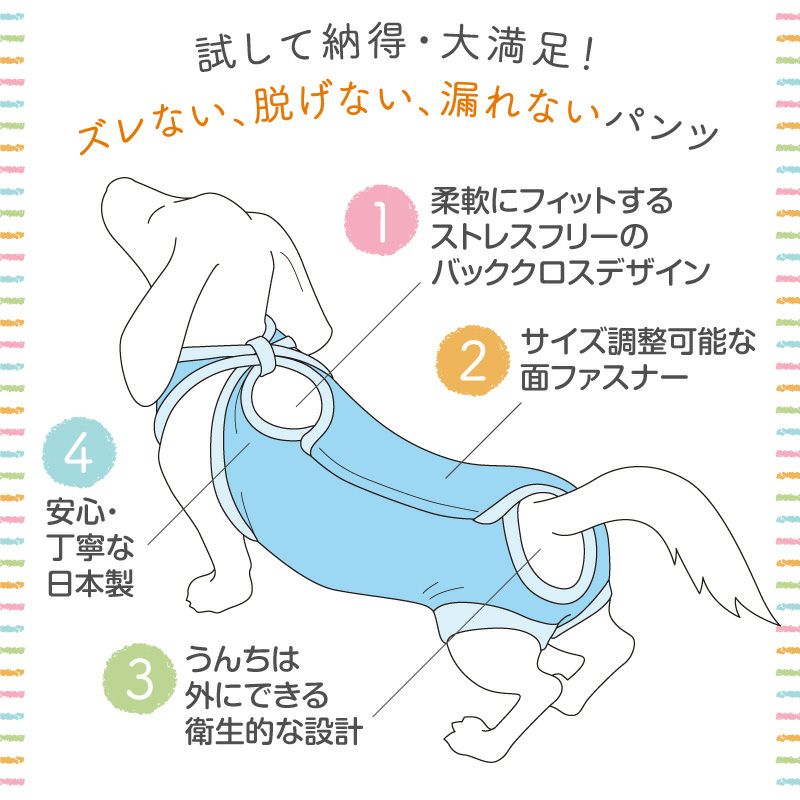 試して納得・大満足!
ズレない、脱げない、漏れないパンツ

1
柔軟にフィットするストレスフリーのバッククロスデザイン

2
サイズ調整可能な面ファスナー

4
安心・丁寧な日本製

3
うんちは外にできる衛生的な設計