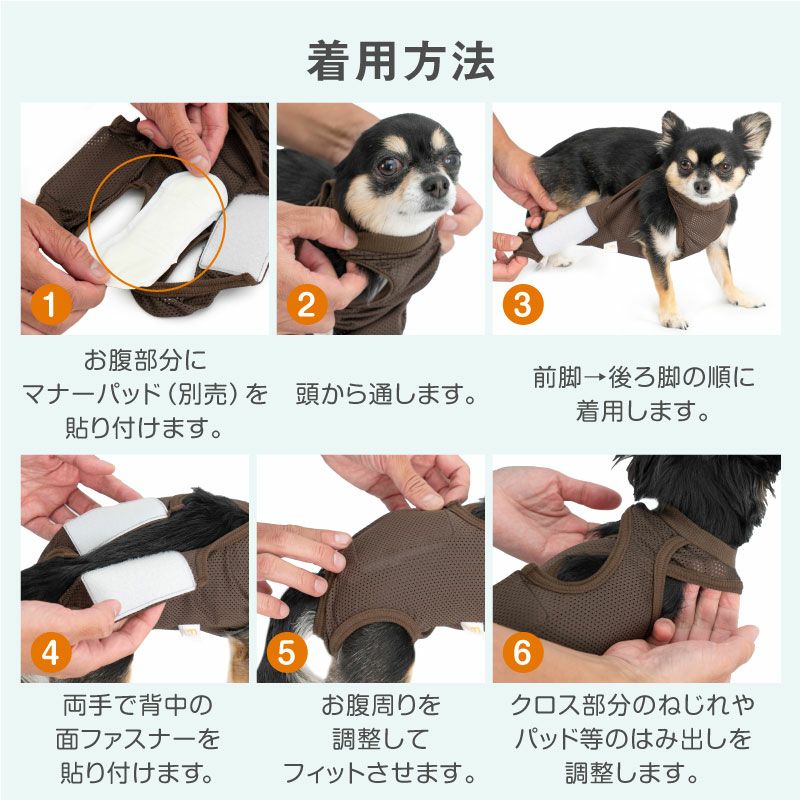 着用方法

1
お腹部分に
マナーパッド（別売）を
貼り付けます。

2
頭から通します。

3
前脚→後ろ脚の順に
着用します。

4
両手で背中の
面ファスナーを
貼り付けます。

5
お腹周りを
調整して
フィットさせます。

6
クロス部分のねじれや
パッド等のはみ出しを
調整します。