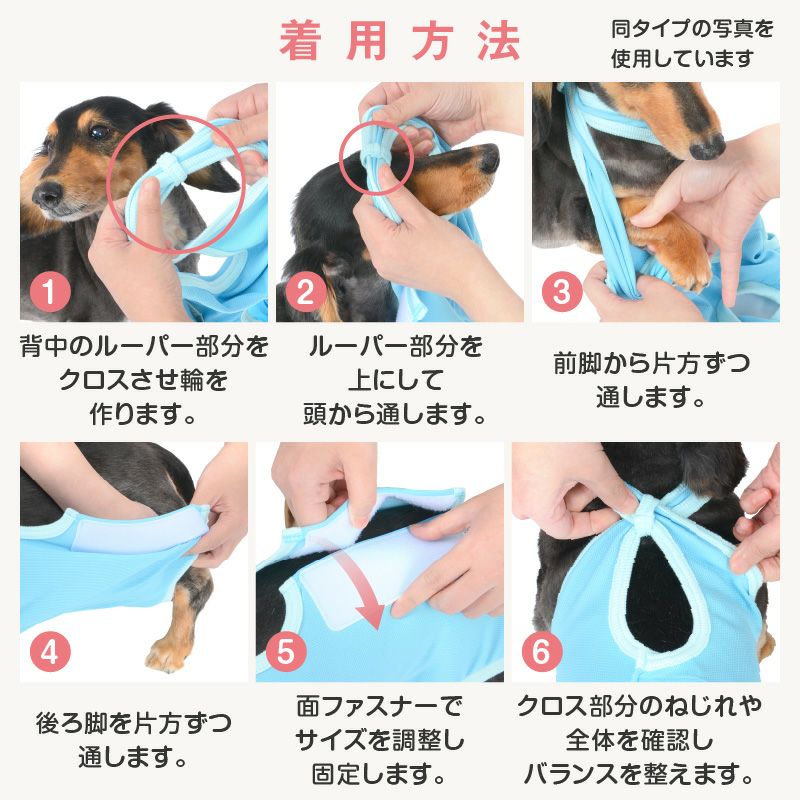 着用方法

同タイプの写真を使用しています

1
背中のルーパー部分をクロスさせ輪を作ります。

2
ルーパー部分を上にして頭から通します。

3
前脚から片方ずつ通します。

4
後ろ脚を片方ずつ通します。

5
面ファスナーでサイズを調整し固定します。

6
クロス部分のねじれや全体を確認しバランスを整えます。