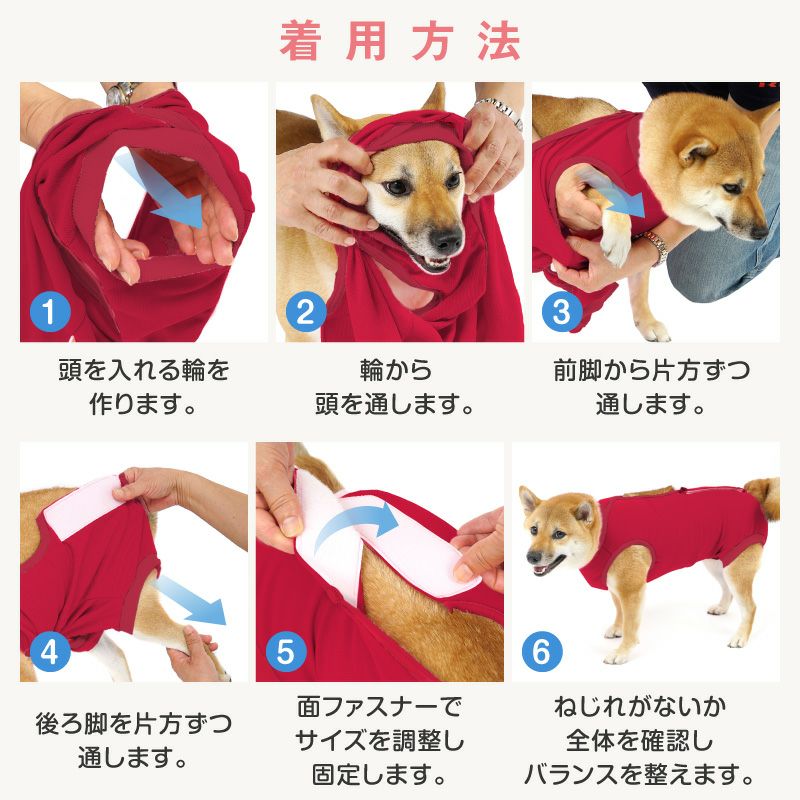 着用方法

1
頭を入れる輪を作ります。

2
輪から頭を通します。

3
前脚から片方ずつ通します。

4
後ろ脚を片方ずつ通します。

5
面ファスナーでサイズを調整し固定します。

6
ねじれがないか全体を確認しバランスを整えます。