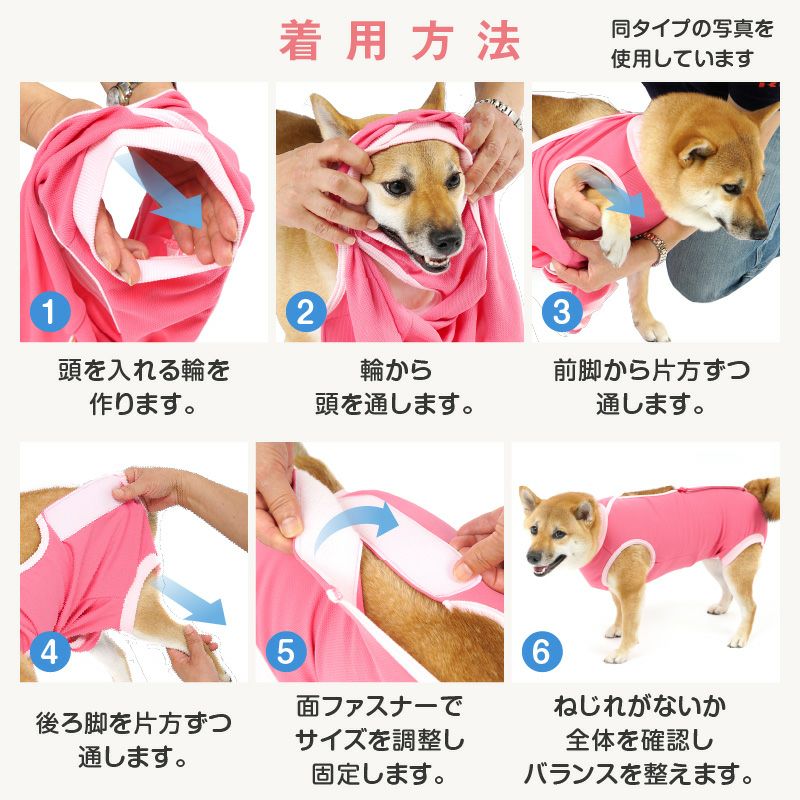 着用方法

同タイプの写真を使用しています

1
頭を入れる輪を作ります。

2
輪から頭を通します。

3
前脚から片方ずつ通します。

4
後ろ脚を片方ずつ通します。

5
面ファスナーでサイズを調整し固定します。

6
ねじれがないか全体を確認しバランスを整えます。