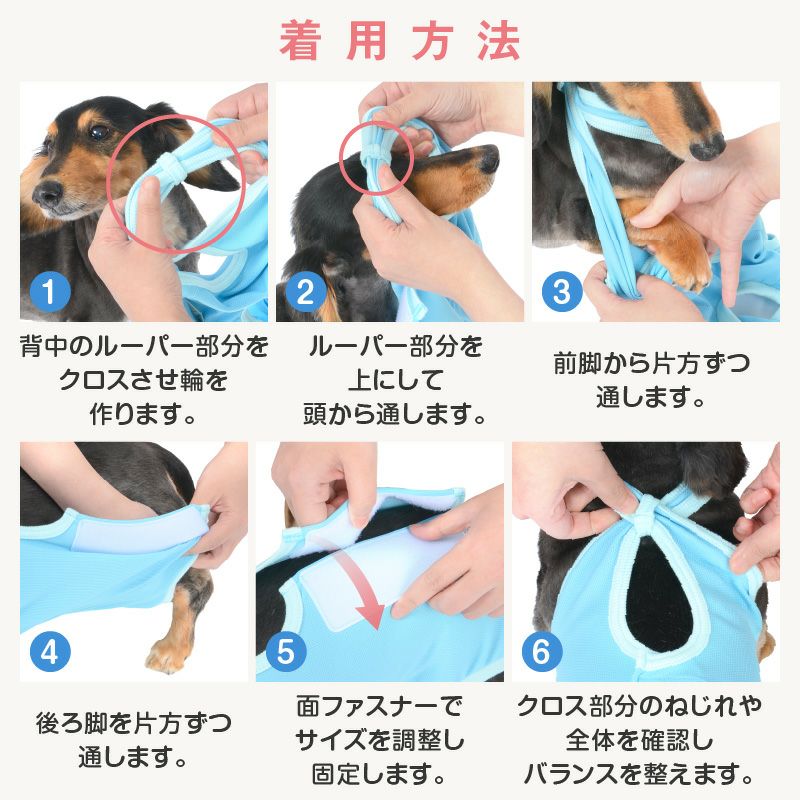 着用方法

1
背中のルーパー部分をクロスさせ輪を作ります。

2
ルーパー部分を上にして頭から通します。

3
前脚から片方ずつ通します。

4
後ろ脚を片方ずつ通します。

5
面ファスナーでサイズを調整し固定します。

6
クロス部分のねじれや全体を確認しバランスを整えます。