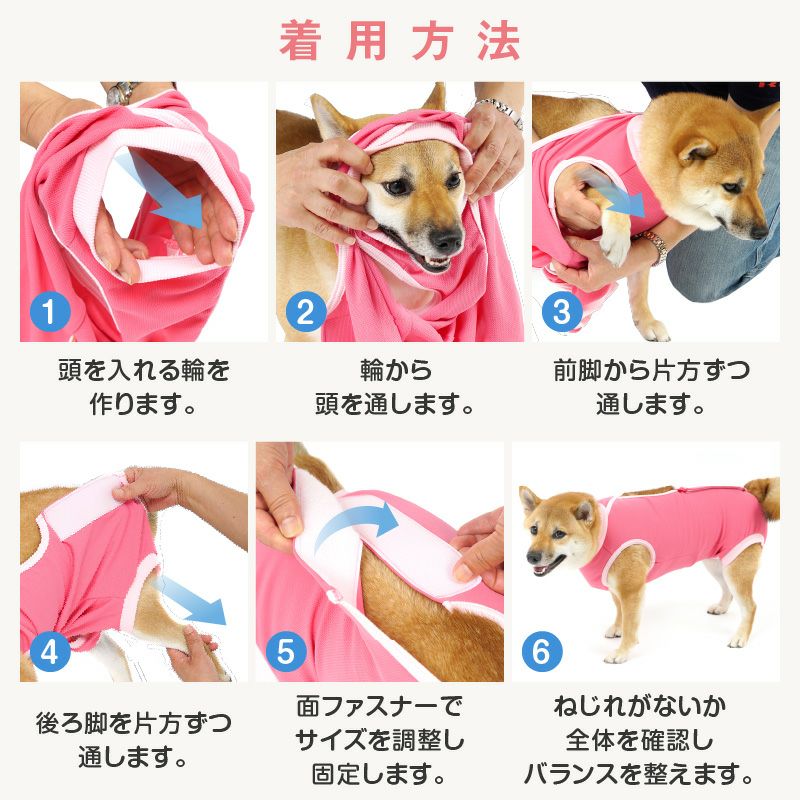 着用方法

1
頭を入れる輪を作ります。

2
輪から頭を通します。

3
前脚から片方ずつ通します。

4
後ろ脚を片方ずつ通します。

5
面ファスナーでサイズを調整し固定します。

6
ねじれがないか全体を確認しバランスを整えます。