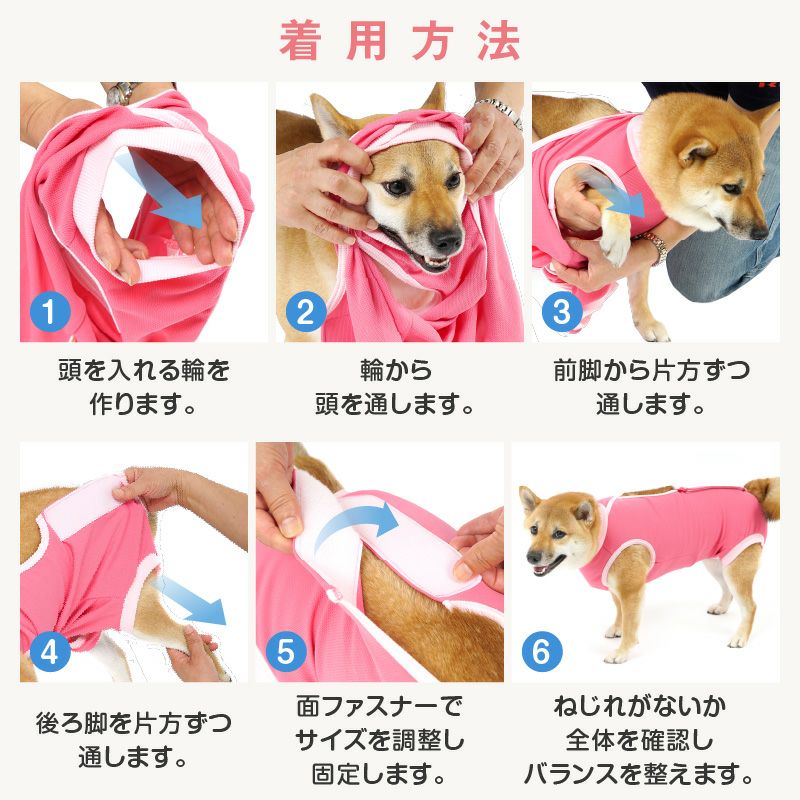 着用方法

1
頭を入れる輪を作ります。

2
輪から頭を通します。

3
前脚から片方ずつ通します。

4
後ろ脚を片方ずつ通します。

5
面ファスナーでサイズを調整し固定します。

6
ねじれがないか全体を確認しバランスを整えます。