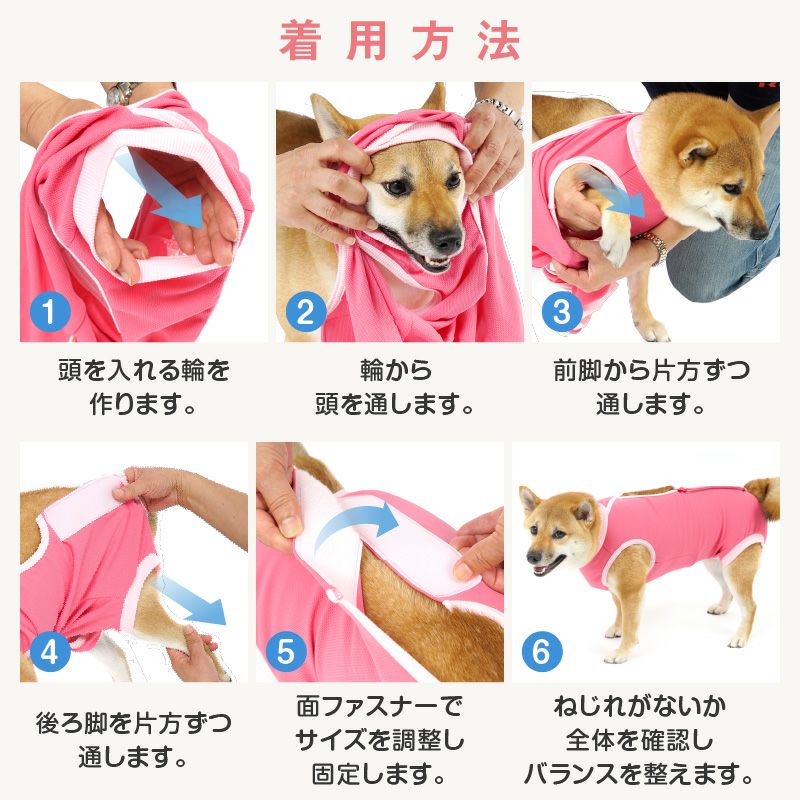 着用方法

1
頭を入れる輪を作ります。

2
輪から頭を通します。

3
前脚から片方ずつ通します。

4
後ろ脚を片方ずつ通します。

5
面ファスナーでサイズを調整し固定します。

6
ねじれがないか全体を確認しバランスを整えます。