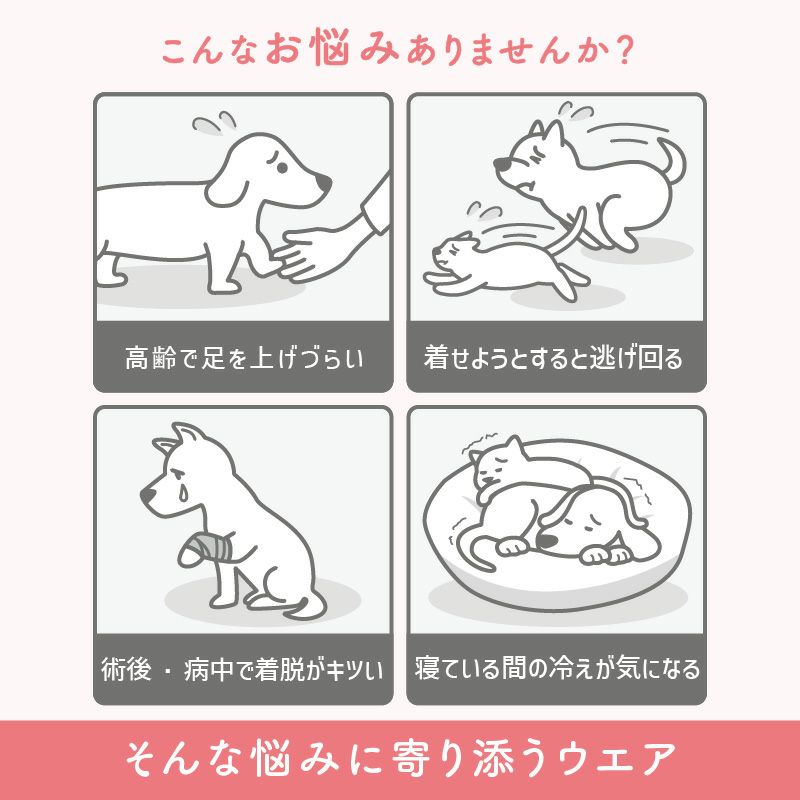 こんなお悩みありませんか？

高齢で足を上げづらい

着せようとすると逃げ回る

術後・病中で着脱がキツい

寝ている間の冷えが気になる

そんな悩みに寄り添うウエア